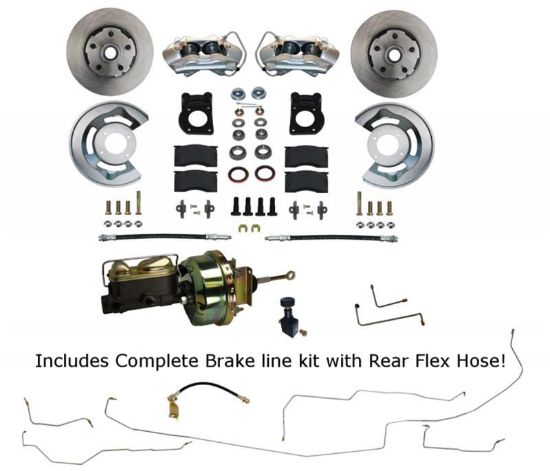 Includes Complete Brake line kit with Rear Flex Hose!